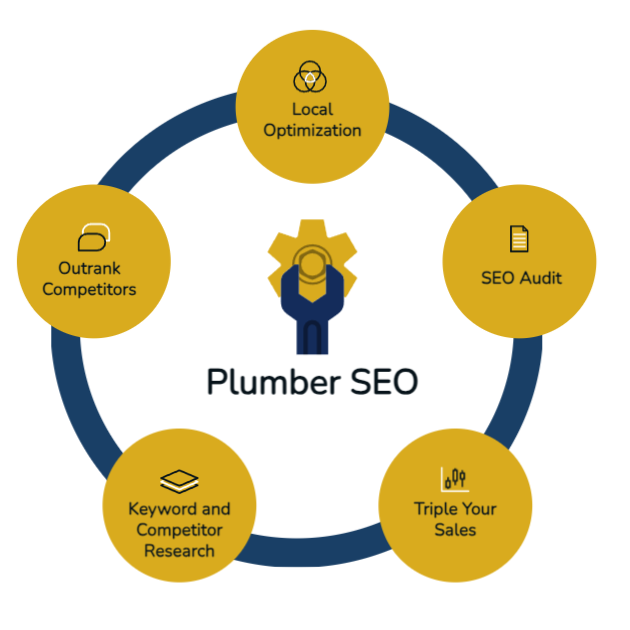 Local Optimization

SEO Audit

Triple Your Sales

Keyword and Competitor Research

Outrank Competitors

Plumber SEO